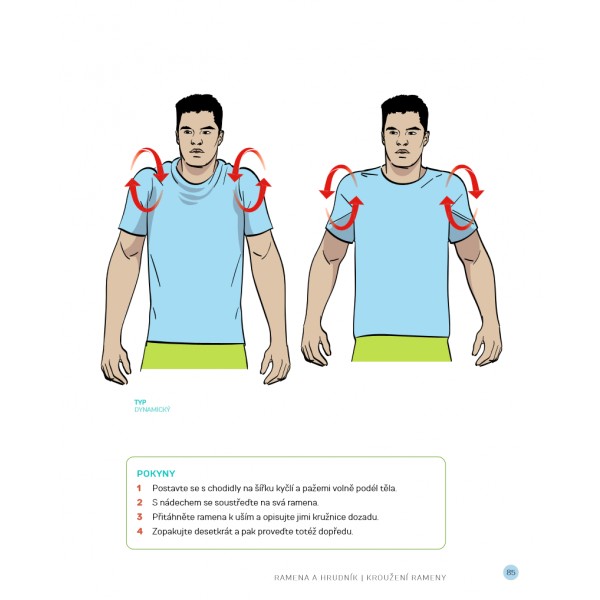 TYP
DYNAMICKÝ

POKYNY
1 Postavte se s chodidly na šířku kyčlí a pažemi volně podél těla.
2 S nádechem se soustřeďte na svá ramena.
3 Přitáhněte ramena k uším a opisujte jimi kružnice dozadu.
4 Zopakujte desetkrát a pak proveďte totéž dopředu.

RAMENA A HRUDNÍK | KROUŽENÍ RAMENY 85